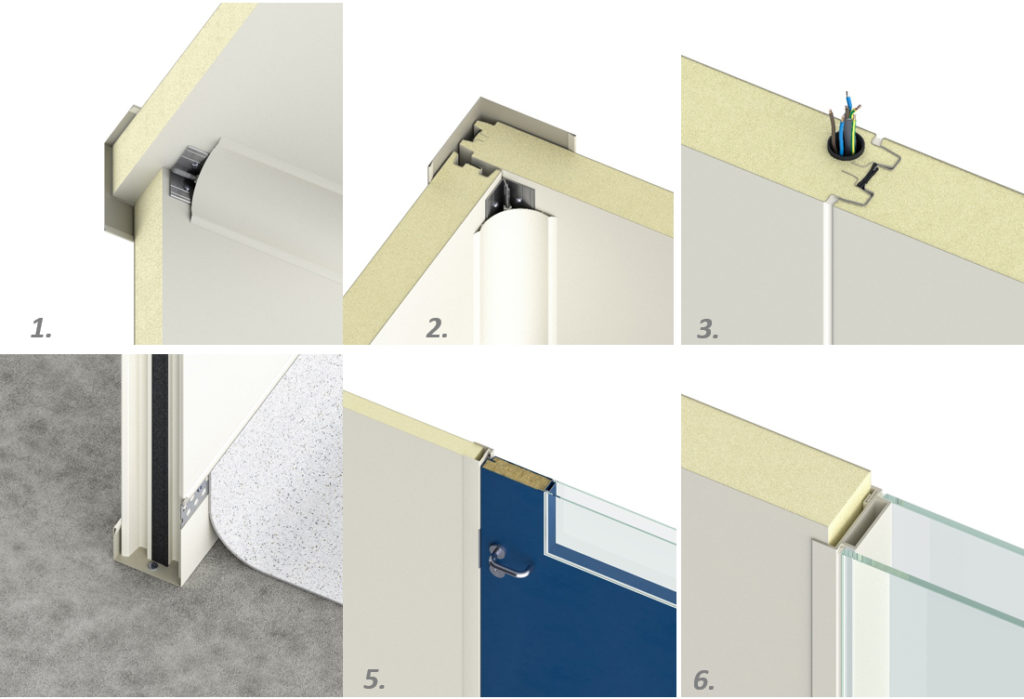 1.

2.

3.

5.

6.